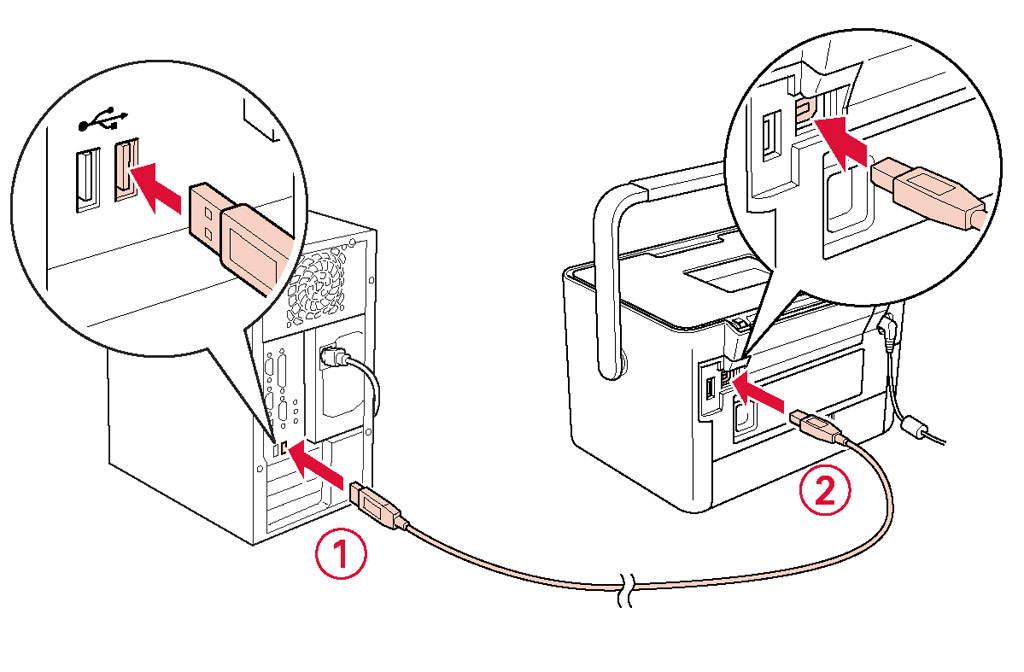 ①
②