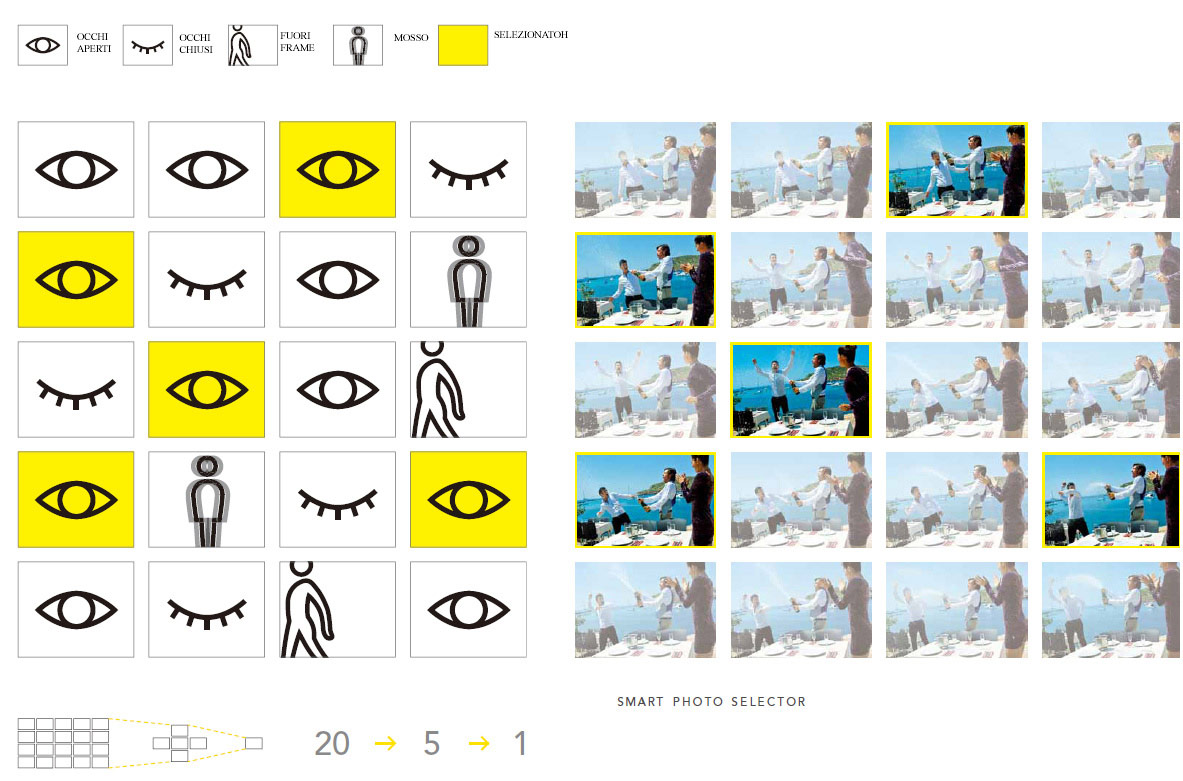 OCCHI APERTI

OCCHI CHIUSI

FUORI FRAME

MOSSO

SELEZIONATOH

SMART PHOTO SELECTOR

20 → 5 → 1